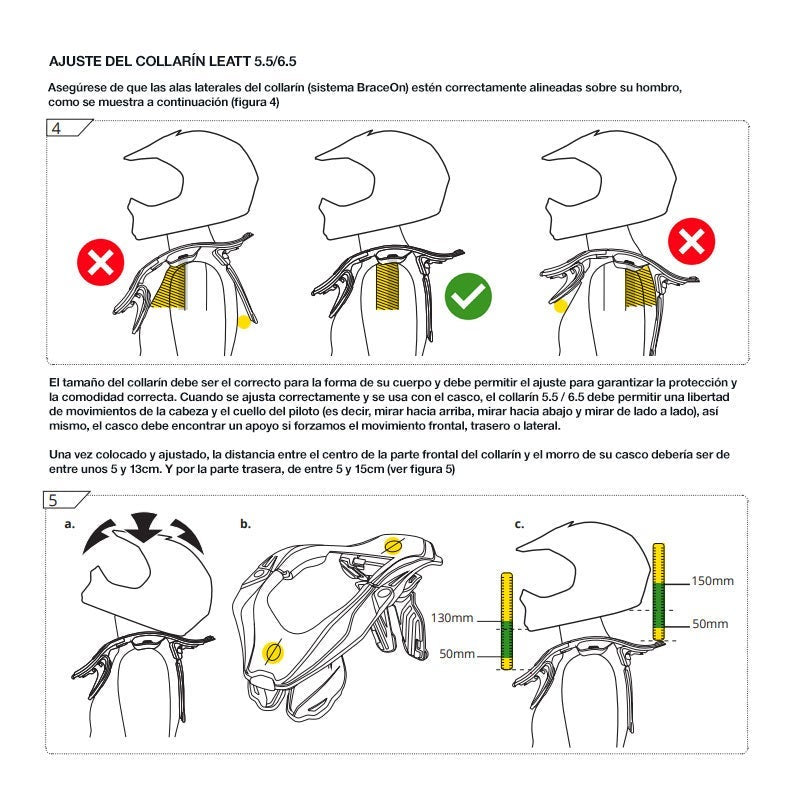 AJUSTE DEL COLLARÍN LEATT 5.5/6.5

Asegúrese de que las alas laterales del collarín (sistema BraceOn) estén correctamente alineadas sobre su hombro, como se muestra a continuación (figura 4)

4

El tamaño del collarín debe ser el correcto para la forma de su cuerpo y debe permitir el ajuste para garantizar la protección y la comodidad correcta. Cuando se ajusta correctamente y se usa con el casco, el collarín 5.5 / 6.5 debe permitir una libertad de movimientos de la cabeza y el cuello del piloto (es decir, mirar hacia arriba, mirar hacia abajo y mirar de lado a lado), así mismo, el casco debe encontrar un apoyo si forzamos el movimiento frontal, trasero o lateral.

Una vez colocado y ajustado, la distancia entre el centro de la parte frontal del collarín y el morro de su casco debería ser de entre unos 5 y 13cm. Y por la parte trasera, de entre 5 y 15cm (ver figura 5)

5

a.

b.

c.

130mm

50mm

150mm

50mm